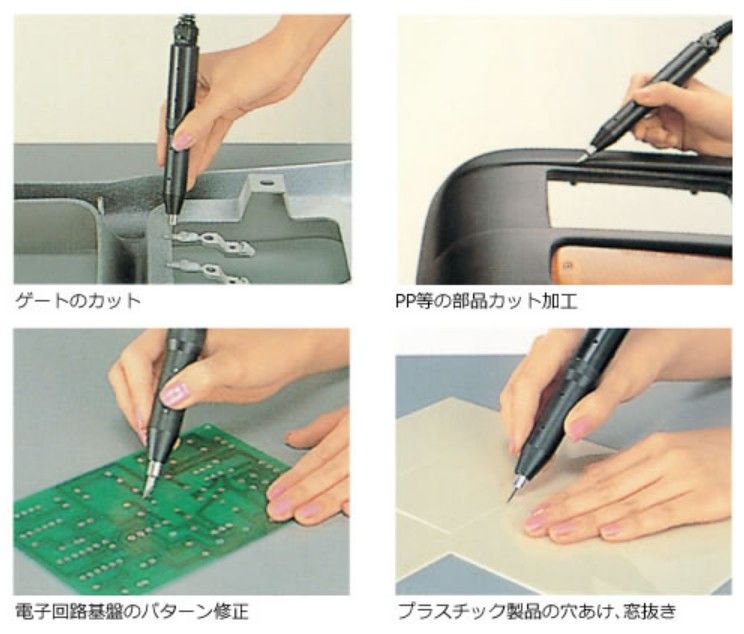 ゲートのカット

PP等の部品カット加工

電子回路基盤のパターン修正

プラスチック製品の穴あけ、窓抜き